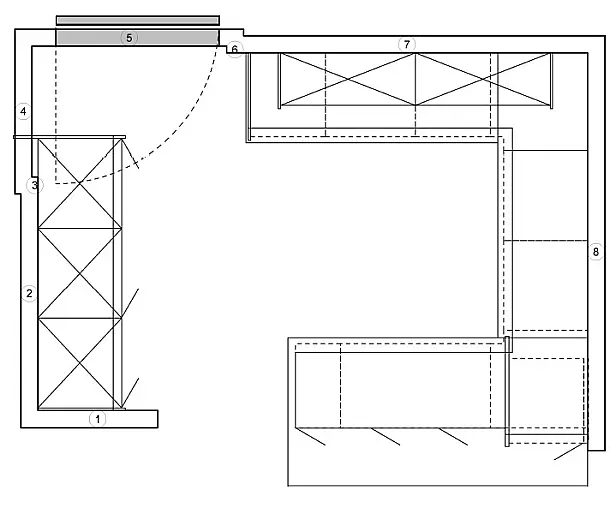 5
6
7
4
3
2
8
1